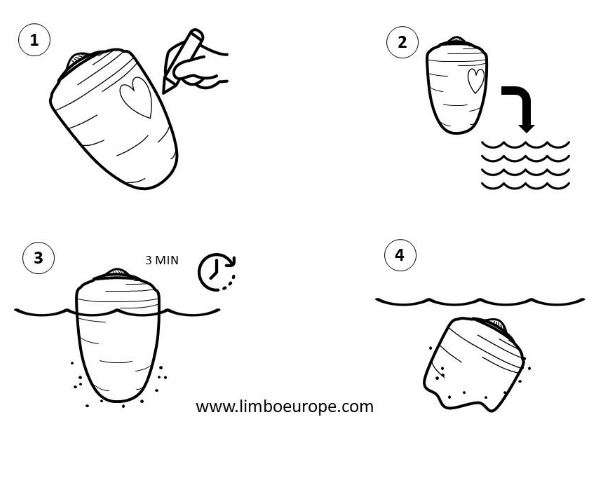 1

2

3

3 MIN

4

www.limboeurope.com